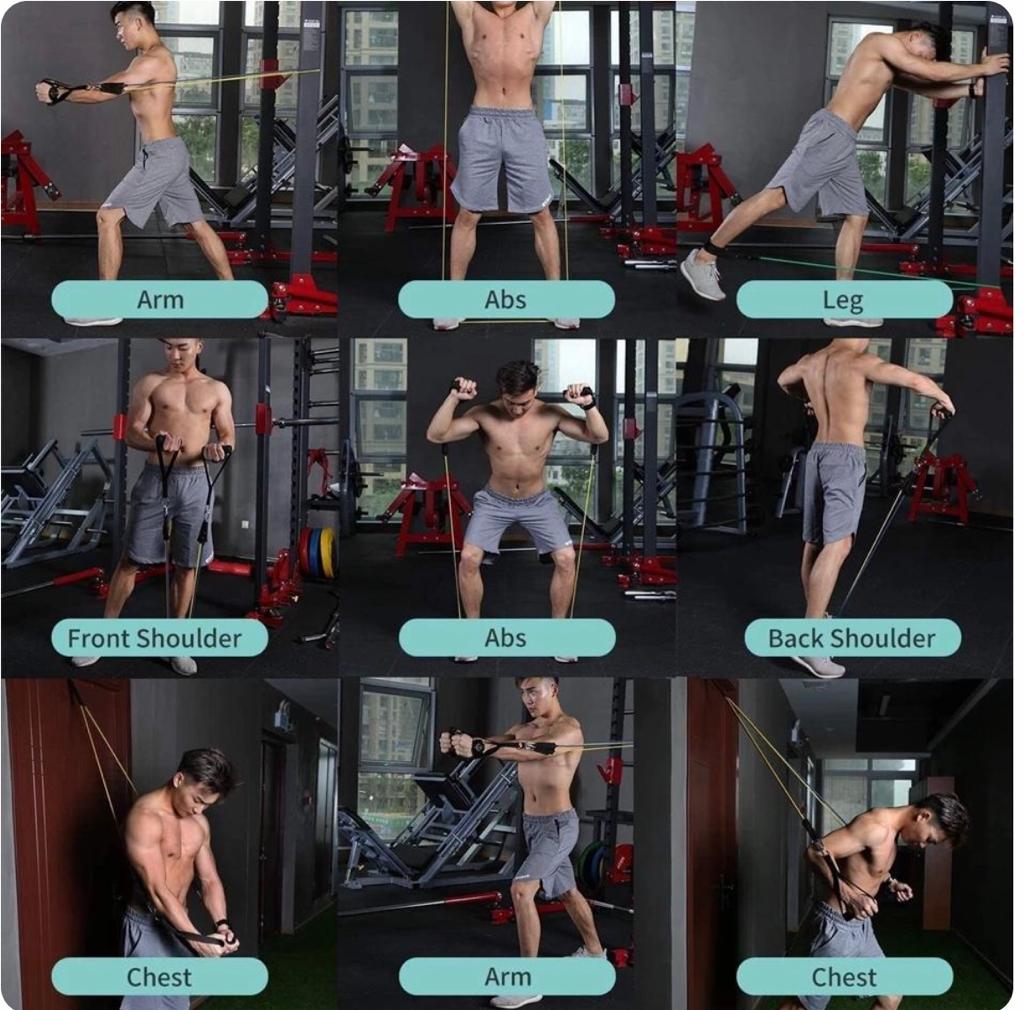 Arm

Abs

Leg

Front Shoulder

Abs

Back Shoulder

Chest

Arm

Chest